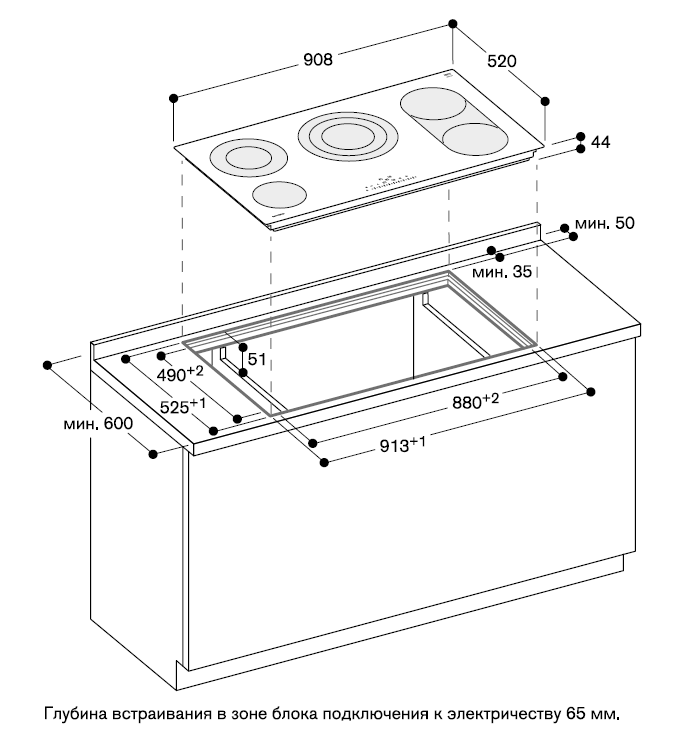 908
520
44
мин. 50
мин. 35
51
$490^{+2}$
$525^{+1}$
мин. 600
$880^{+2}$
$913^{+1}$

Глубина встраивания в зоне блока подключения к электричеству 65 мм.